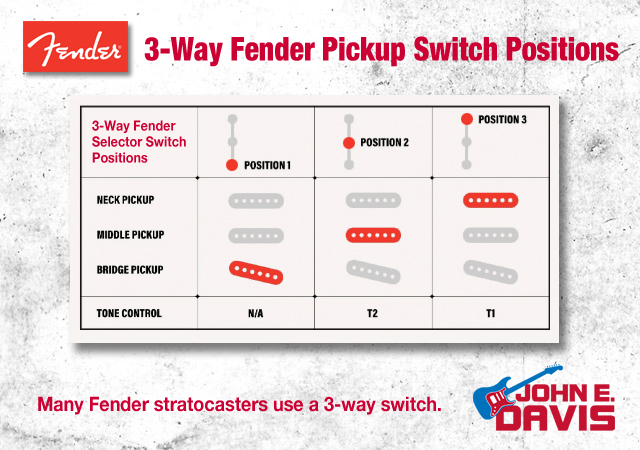 Fender

3-Way Fender Pickup Switch Positions

| 3-Way Fender Selector Switch Positions | POSITION 1 | POSITION 2 | POSITION 3 |
|---|---|---|---|
| NECK PICKUP | | | |
| MIDDLE PICKUP | | | |
| BRIDGE PICKUP | | | |
| TONE CONTROL | N/A | T2 | T1 |

Many Fender stratocasters use a 3-way switch.

JOHN E. DAVIS